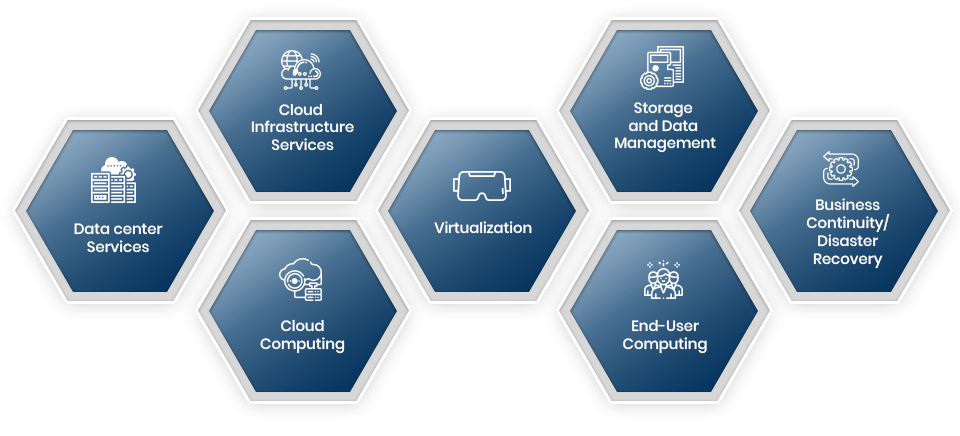 Data center Services

Cloud Infrastructure Services

Cloud Computing

Virtualization

Storage and Data Management

End-User Computing

Business Continuity/ Disaster Recovery